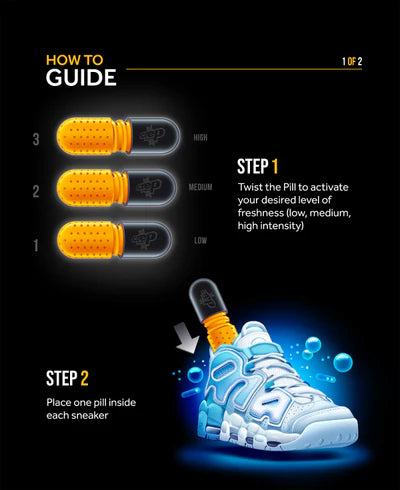 HOW TO
GUIDE

1 OF 2

3 HIGH
2 MEDIUM
1 LOW

STEP 1

Twist the Pill to activate your desired level of freshness (low, medium, high intensity)

STEP 2

Place one pill inside each sneaker